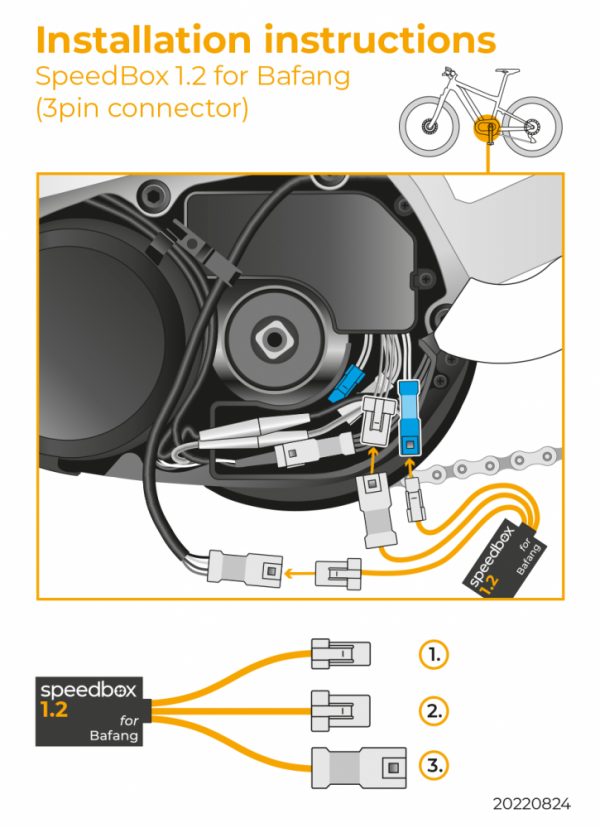 Installation instructions
SpeedBox 1.2 for Bafang
(3pin connector)

speedbox 1.2 for Bafang

speedbox
1.2
for
Bafang

1.
2.
3.

20220824